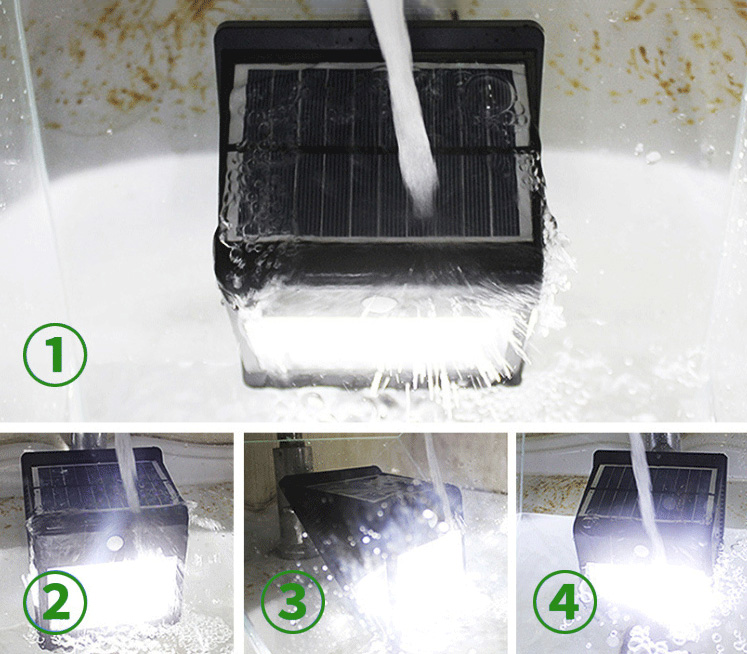 1

2

3

4